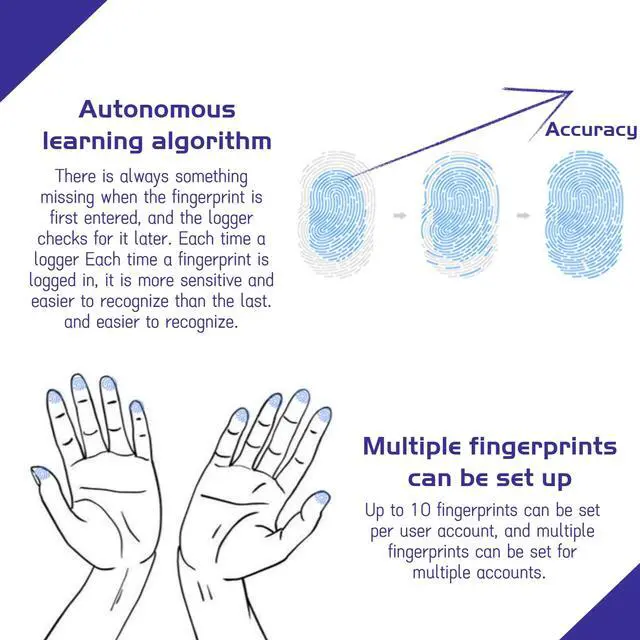 Autonomous learning algorithm

There is always something missing when the fingerprint is first entered, and the logger checks for it later. Each time a logger Each time a fingerprint is logged in, it is more sensitive and easier to recognize than the last. and easier to recognize.

Accuracy

Multiple fingerprints can be set up

Up to 10 fingerprints can be set per user account, and multiple fingerprints can be set for multiple accounts.