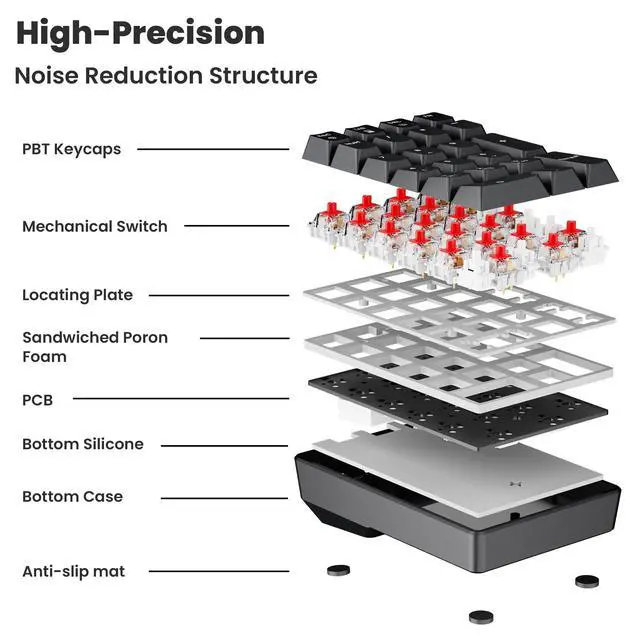 High-Precision

Noise Reduction Structure

PBT Keycaps

Mechanical Switch

Locating Plate

Sandwiched Poron Foam

PCB

Bottom Silicone

Bottom Case

Anti-slip mat