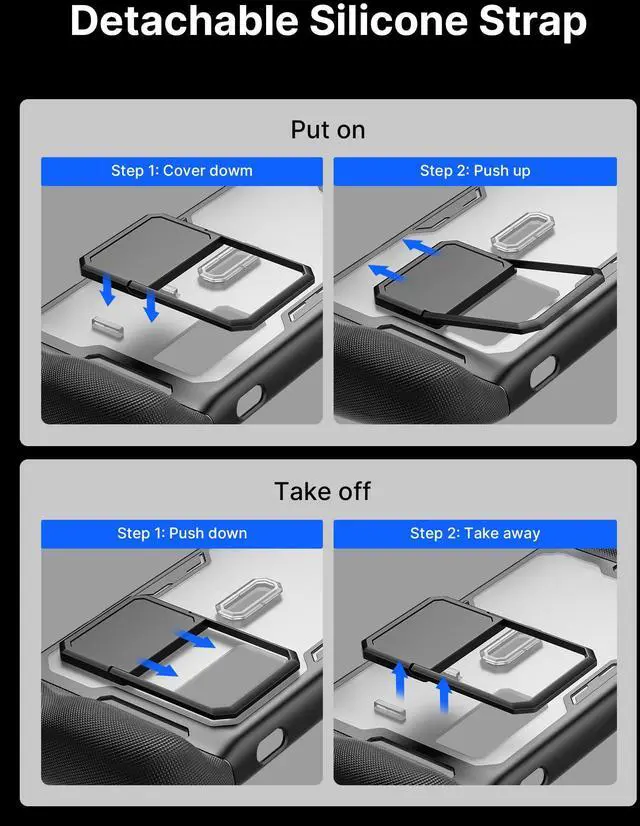 Detachable Silicone Strap

Put on

Step 1: Cover dowm

Step 2: Push up

Take off

Step 1: Push down

Step 2: Take away