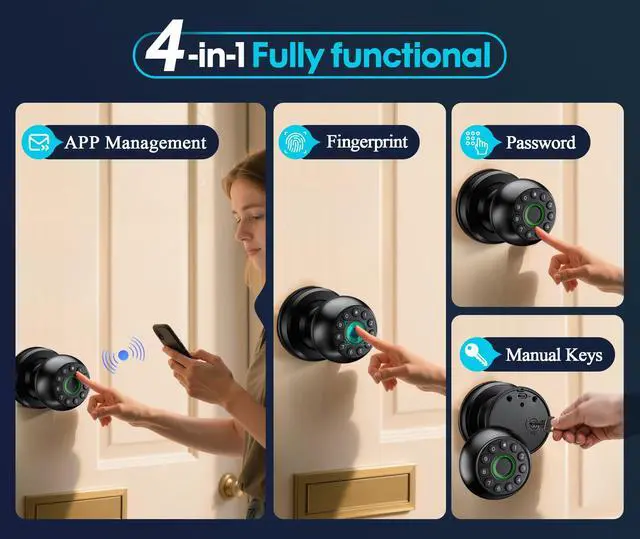 4-in-1 Fully functional

APP Management

Fingerprint

Password

Manual Keys