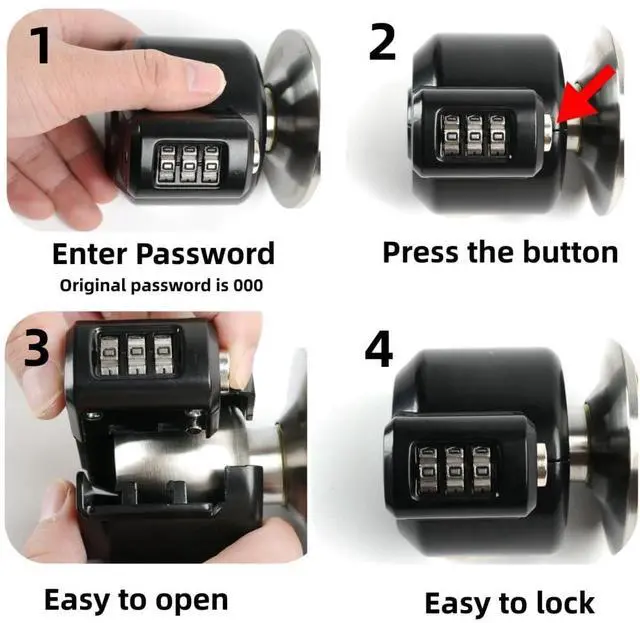 1

Enter Password
Original password is 000

2

Press the button

3

Easy to open

4

Easy to lock