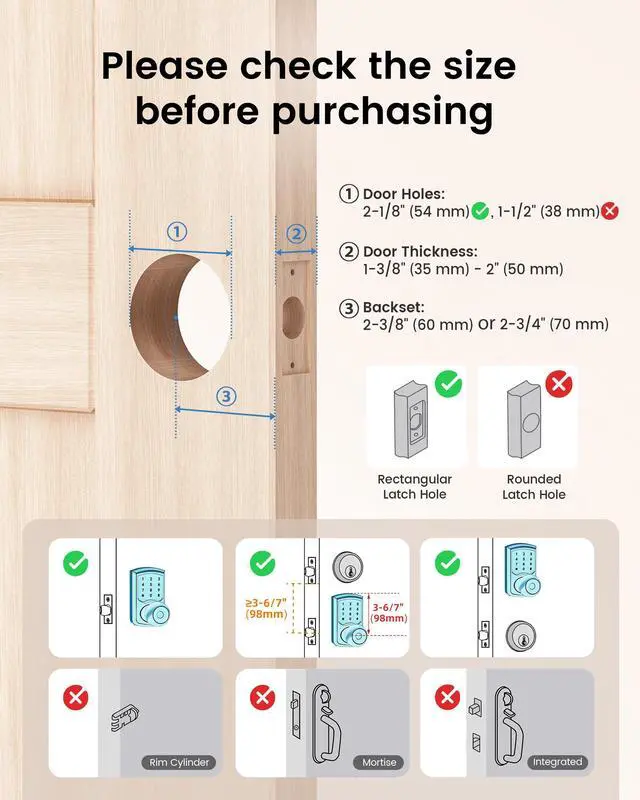 Please check the size before purchasing

① ②

③

① Door Holes:
2-1/8" (54 mm), 1-1/2" (38 mm)

② Door Thickness:
1-3/8" (35 mm) - 2" (50 mm)

③ Backset:
2-3/8" (60 mm) or 2-3/4" (70 mm)

Rectangular Latch Hole

Rounded Latch Hole

≥3-6/7" (98mm)

3-6/7" (98mm)

Rim Cylinder

Mortise

Integrated