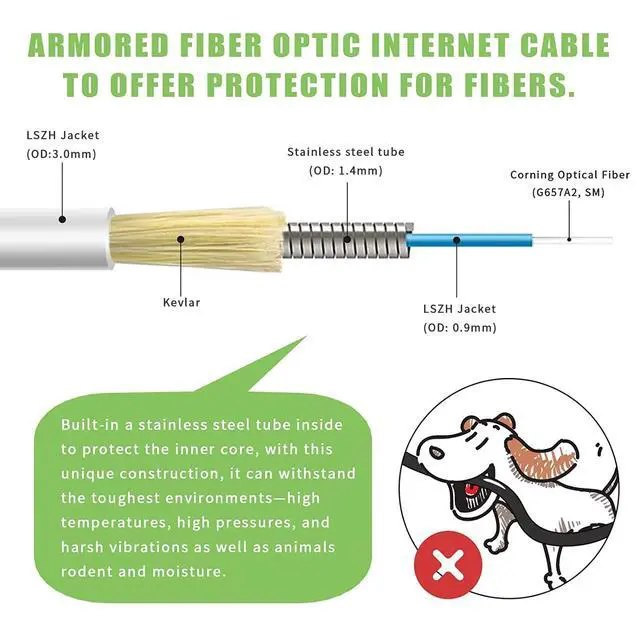 ARMORED FIBER OPTIC INTERNET CABLE TO OFFER PROTECTION FOR FIBERS.

LSZH Jacket
(OD:3.0mm)

Stainless steel tube
(OD: 1.4mm)

Corning Optical Fiber
(G657A2, SM)

Kevlar

LSZH Jacket
(OD: 0.9mm)

Built-in a stainless steel tube inside to protect the inner core, with this unique construction, it can withstand the toughest environments—high temperatures, high pressures, and harsh vibrations as well as animals rodent and moisture.