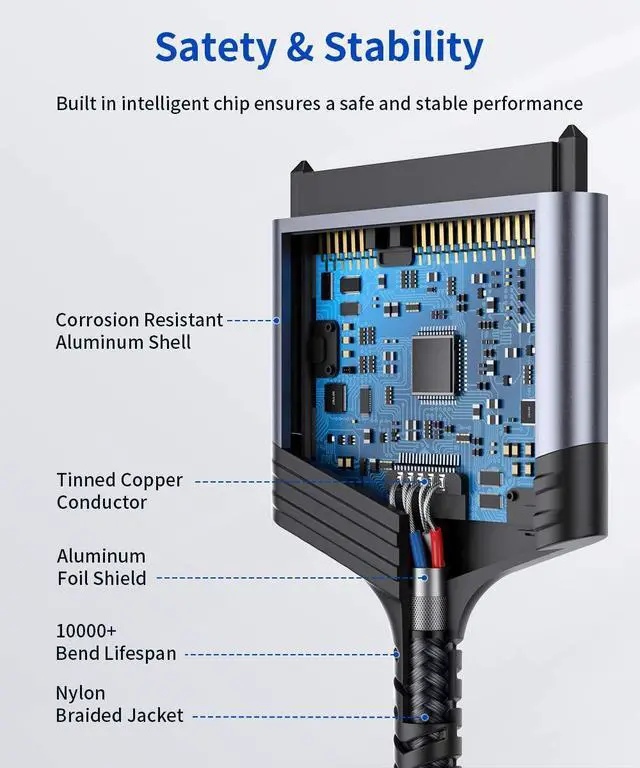 Satety & Stability

Built in intelligent chip ensures a safe and stable performance

Corrosion Resistant Aluminum Shell

Tinned Copper Conductor

Aluminum Foil Shield

10000+ Bend Lifespan

Nylon Braided Jacket