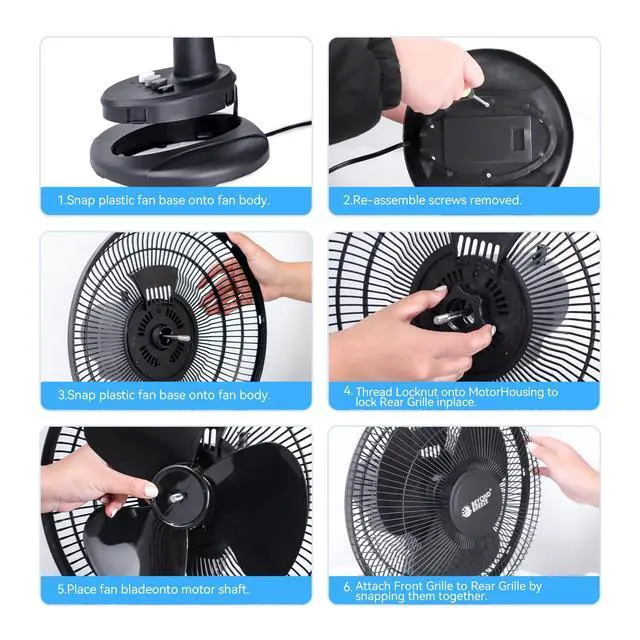 1.Snap plastic fan base onto fan body.

2.Re-assemble screws removed.

3.Snap plastic fan base onto fan body.

4. Thread Locknut onto MotorHousing to lock Rear Grille inplace.

5.Place fan bladeonto motor shaft.

BEYOND BREEZE

6. Attach Front Grille to Rear Grille by snapping them together.