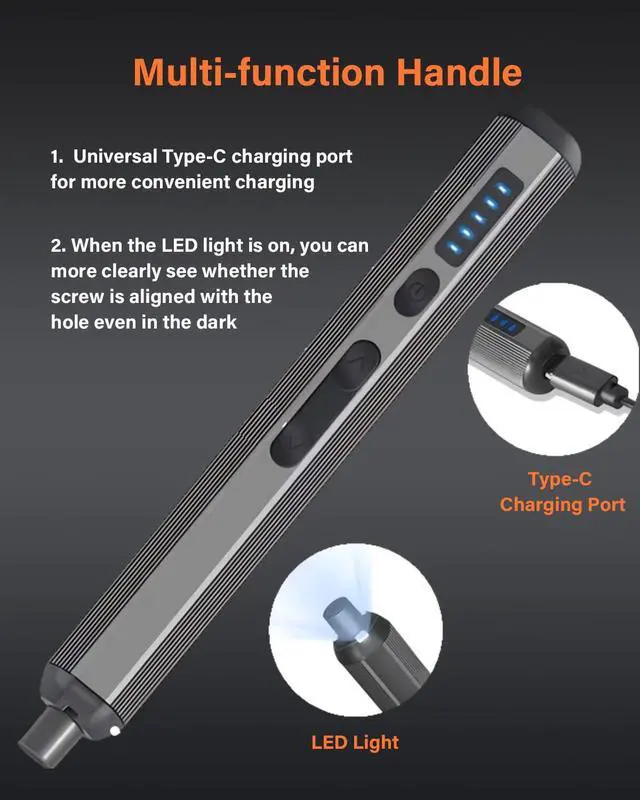 Multi-function Handle

1. Universal Type-C charging port for more convenient charging

2. When the LED light is on, you can more clearly see whether the screw is aligned with the hole even in the dark

Type-C Charging Port

LED Light