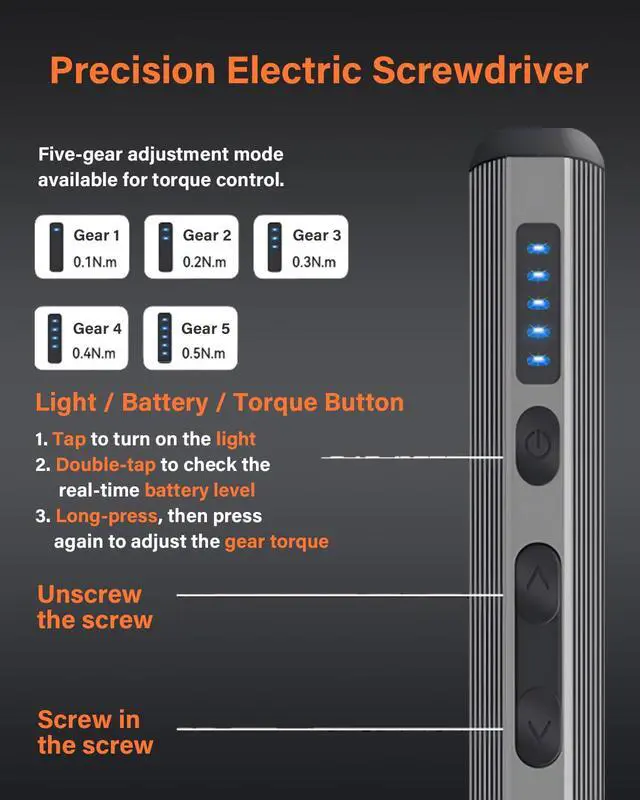 Precision Electric Screwdriver

Five-gear adjustment mode available for torque control.

Gear 1
0.1N.m

Gear 2
0.2N.m

Gear 3
0.3N.m

Gear 4
0.4N.m

Gear 5
0.5N.m

Light / Battery / Torque Button

1. Tap to turn on the light
2. Double-tap to check the real-time battery level
3. Long-press, then press again to adjust the gear torque

Unscrew the screw

Screw in the screw