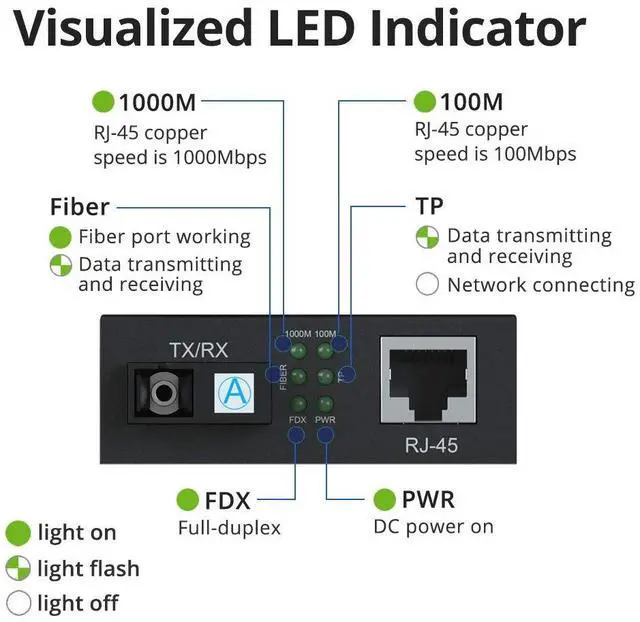 Visualized LED Indicator

1000M
RJ-45 copper speed is 1000Mbps

100M
RJ-45 copper speed is 100Mbps

Fiber
Fiber port working
Data transmitting and receiving

TP
Data transmitting and receiving
Network connecting

TX/RX

A

1000M 100M
FIBER TP
FDX PWR

RJ-45

FDX
Full-duplex

PWR
DC power on

light on
light flash
light off