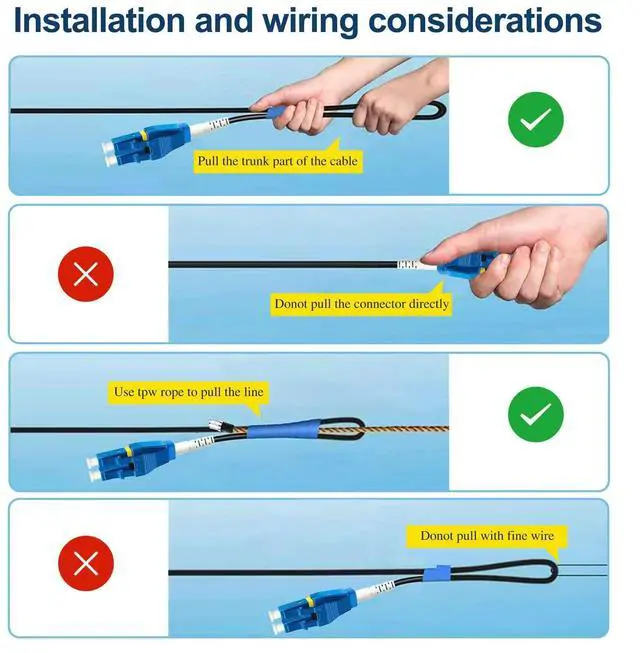 Installation and wiring considerations

Pull the trunk part of the cable

Donot pull the connector directly

Use tpw rope to pull the line

Donot pull with fine wire