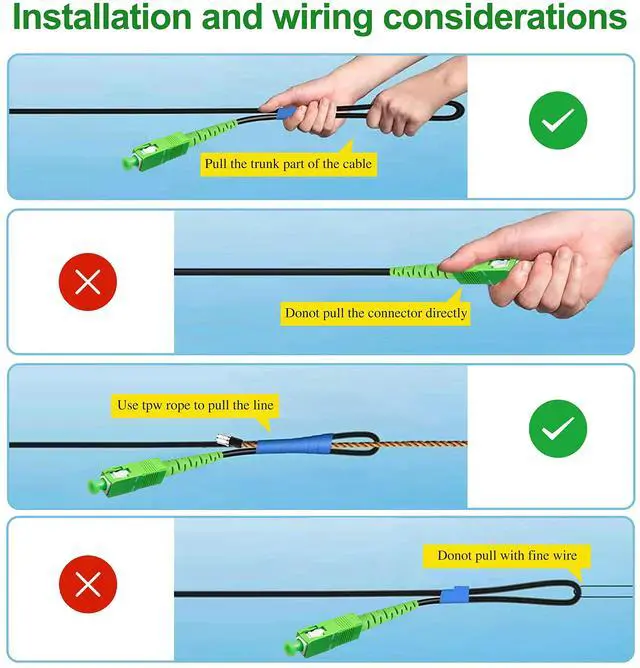 Installation and wiring considerations

Pull the trunk part of the cable

Donot pull the connector directly

Use tpw rope to pull the line

Donot pull with fine wire