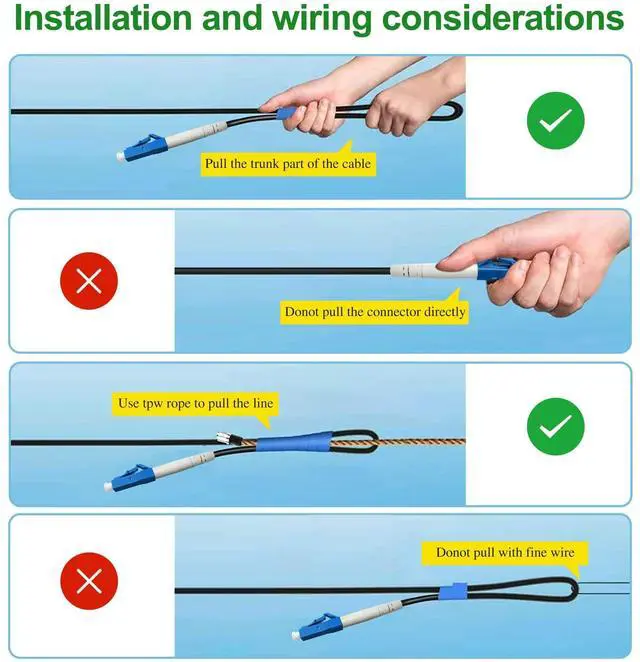 Installation and wiring considerations

Pull the trunk part of the cable

Donot pull the connector directly

Use tpw rope to pull the line

Donot pull with fine wire