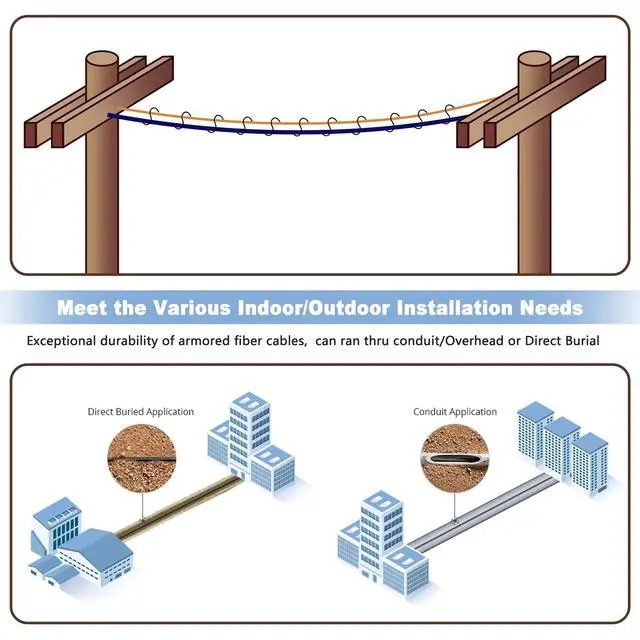 Meet the Various Indoor/Outdoor Installation Needs

Exceptional durability of armored fiber cables, can ran thru conduit/Overhead or Direct Burial

Direct Buried Application

Conduit Application