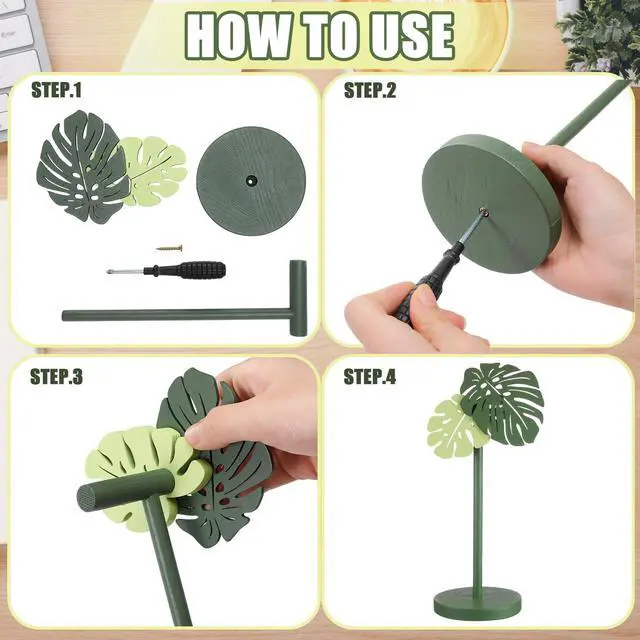 HOW TO USE

STEP.1

STEP.2

STEP.3

STEP.4