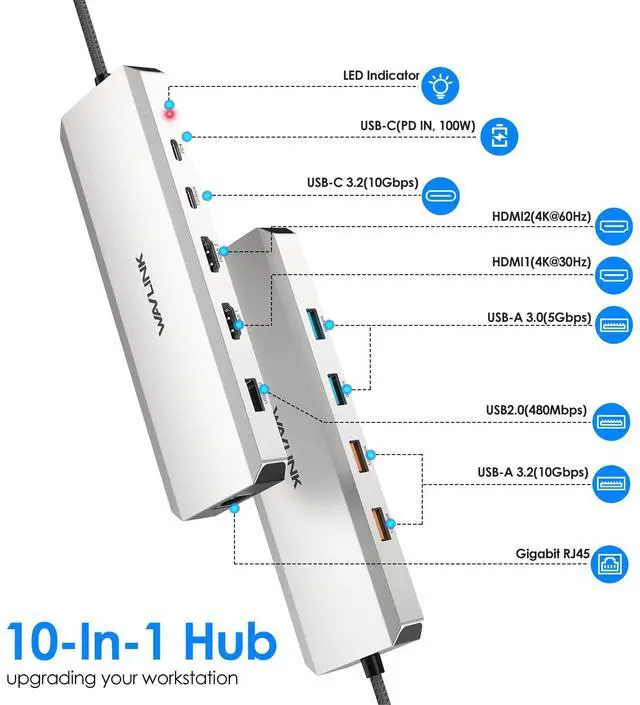 LED Indicator

USB-C(PD IN, 100W)

USB-C 3.2(10Gbps)

HDMI2(4K@60Hz)

HDMI1(4K@30Hz)

USB-A 3.0(5Gbps)

USB2.0(480Mbps)

USB-A 3.2(10Gbps)

Gigabit RJ45

WAVLINK

WAVLINK

10-In-1 Hub

upgrading your workstation