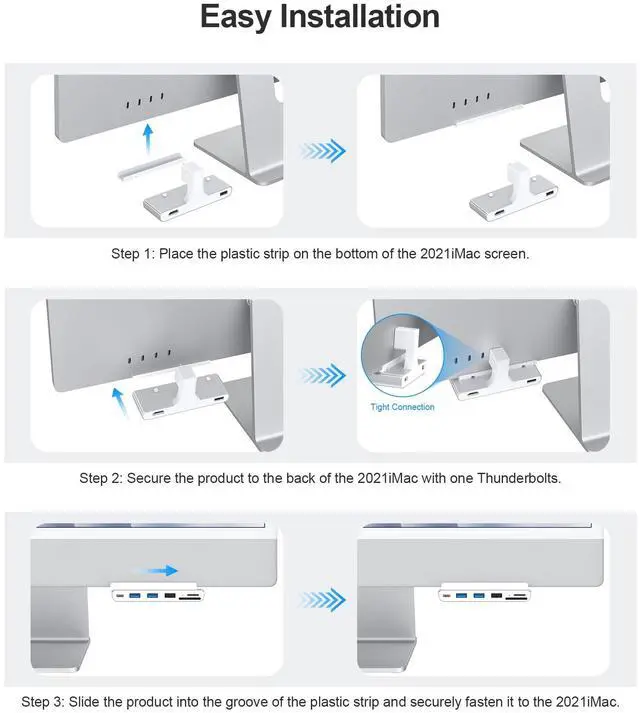 Easy Installation

Step 1: Place the plastic strip on the bottom of the 2021iMac screen.

Tight Connection

Step 2: Secure the product to the back of the 2021iMac with one Thunderbolts.

Step 3: Slide the product into the groove of the plastic strip and securely fasten it to the 2021iMac.