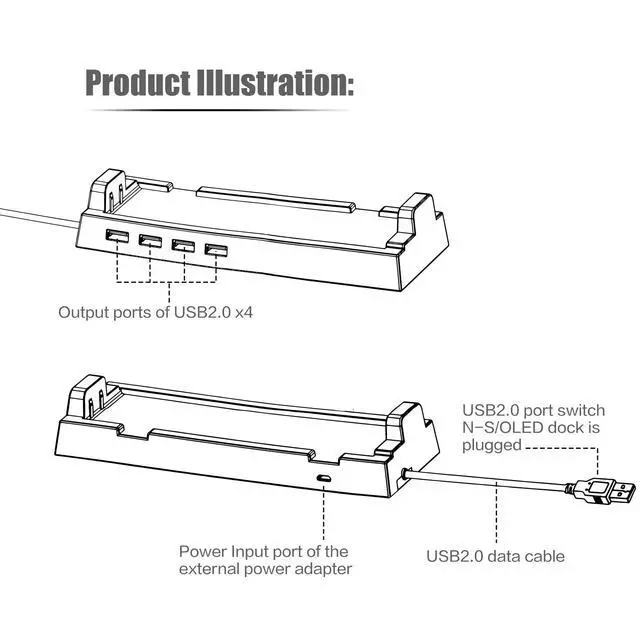 Product Illustration:

Output ports of USB2.0 x4

USB2.0 port switch N-S/OLED dock is plugged

Power Input port of the external power adapter

USB2.0 data cable