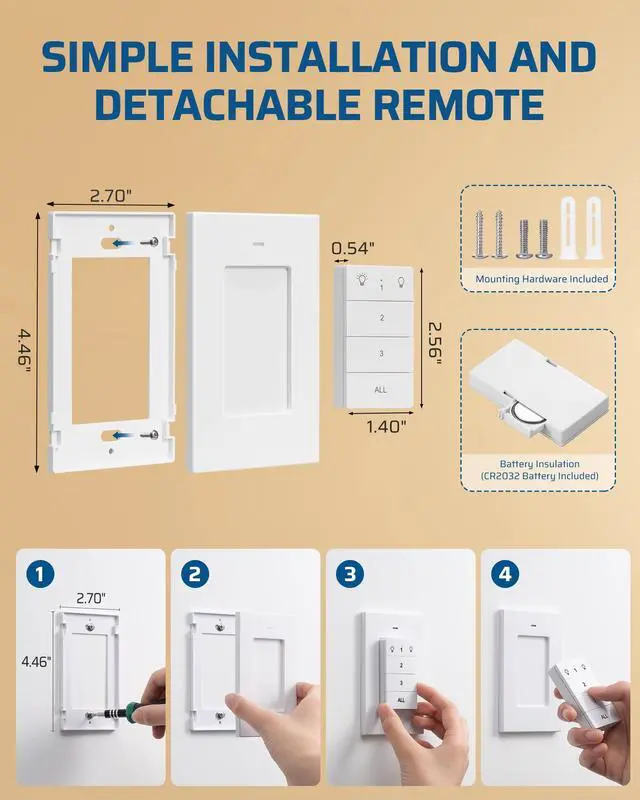 SIMPLE INSTALLATION AND DETACHABLE REMOTE

2.70"

4.46"

0.54"

1

2

3

ALL

2.56"

1.40"

Mounting Hardware Included

Battery Insulation (CR2032 Battery Included)

1

2.70"

4.46"

2

3

1

2

3

ALL

4

1

2

ALL