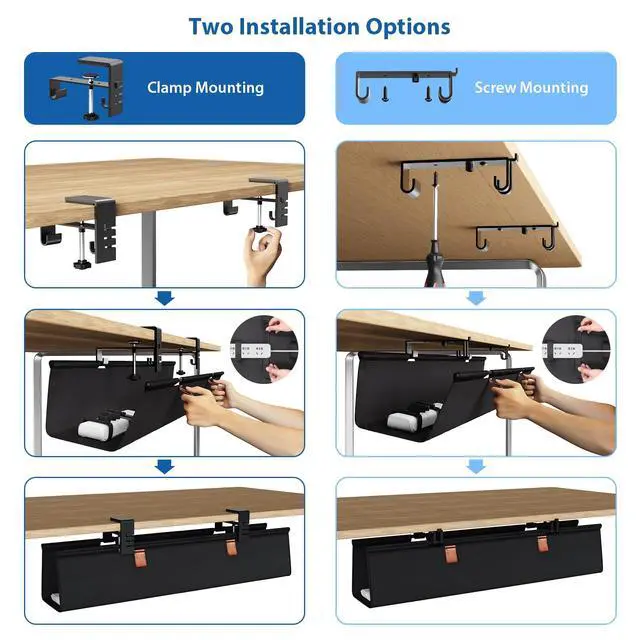 Two Installation Options

Clamp Mounting

Screw Mounting