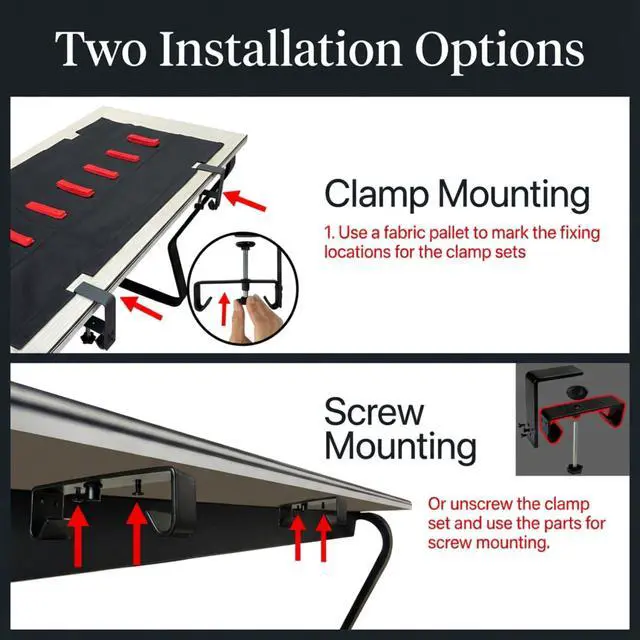 Two Installation Options

Clamp Mounting

1. Use a fabric pallet to mark the fixing locations for the clamp sets

Screw Mounting

Or unscrew the clamp set and use the parts for screw mounting.