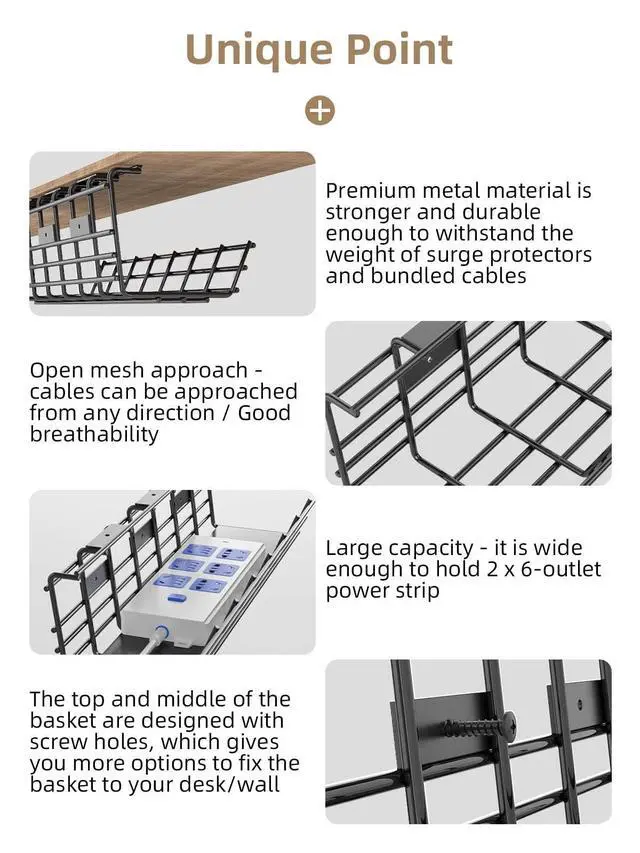 Unique Point

Premium metal material is stronger and durable enough to withstand the weight of surge protectors and bundled cables

Open mesh approach - cables can be approached from any direction / Good breathability

Large capacity - it is wide enough to hold 2 x 6-outlet power strip

The top and middle of the basket are designed with screw holes, which gives you more options to fix the basket to your desk/wall