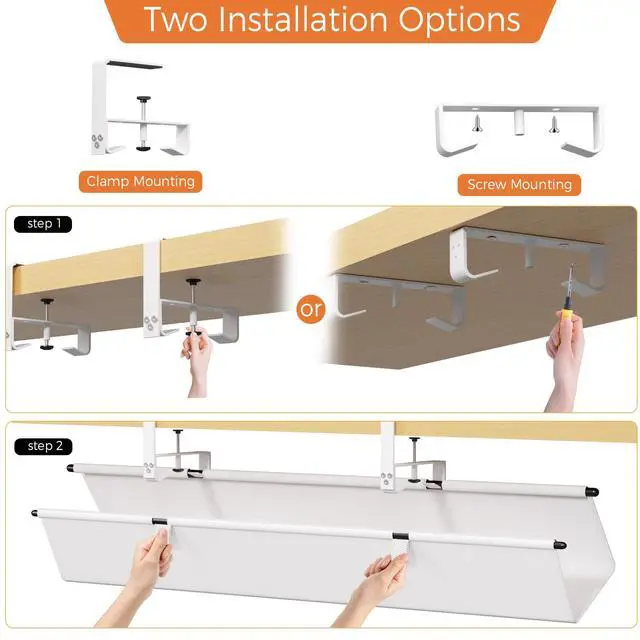 Two Installation Options

Clamp Mounting

Screw Mounting

step 1

or

step 2