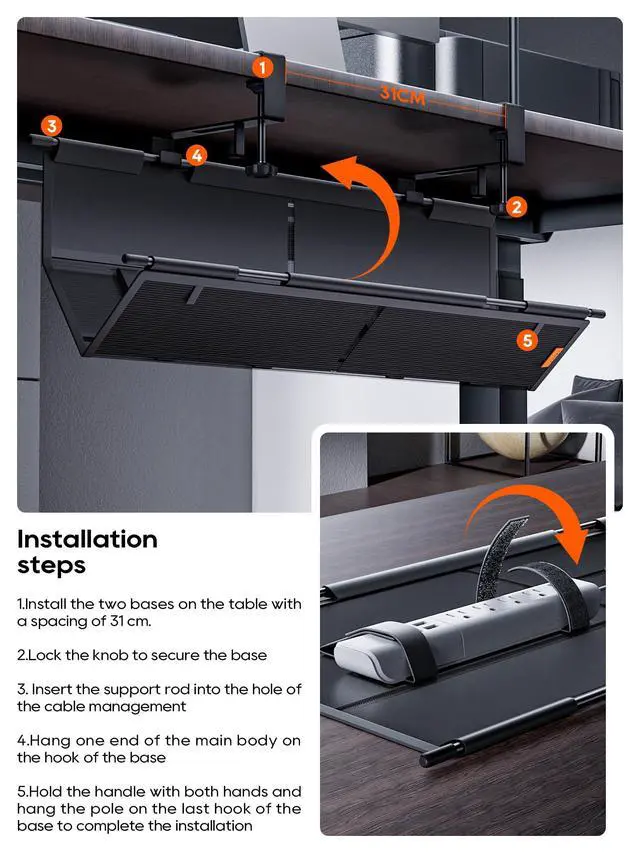 1

31CM

3

4

2

5

Installation steps

1.Install the two bases on the table with a spacing of 31 cm.

2.Lock the knob to secure the base

3. Insert the support rod into the hole of the cable management

4.Hang one end of the main body on the hook of the base

5.Hold the handle with both hands and hang the pole on the last hook of the base to complete the installation