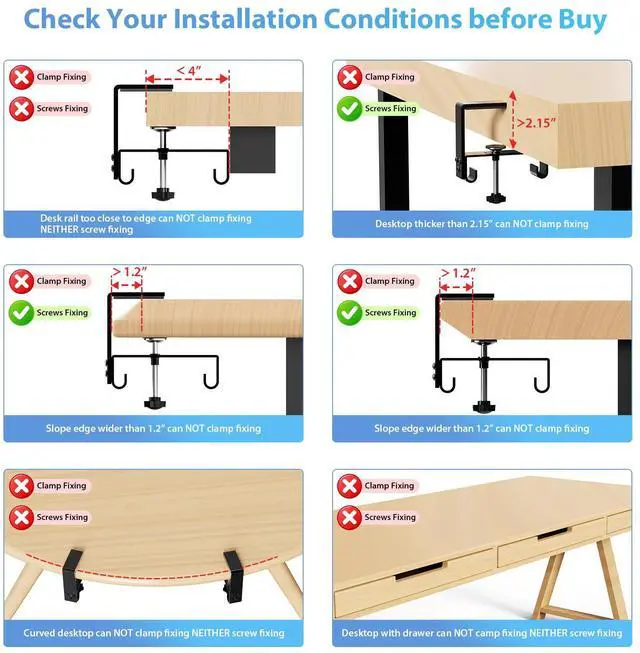 Check Your Installation Conditions before Buy

Clamp Fixing

Screws Fixing

< 4"

Desk rail too close to edge can NOT clamp fixing NEITHER screw fixing

Clamp Fixing

Screws Fixing

>2.15"

Desktop thicker than 2.15" can NOT clamp fixing

Clamp Fixing

Screws Fixing

> 1.2"

Slope edge wider than 1.2" can NOT clamp fixing

Clamp Fixing

Screws Fixing

> 1.2"

Slope edge wider than 1.2" can NOT clamp fixing

Clamp Fixing

Screws Fixing

Curved desktop can NOT clamp fixing NEITHER screw fixing

Clamp Fixing

Screws Fixing

Desktop with drawer can NOT camp fixing NEITHER screw fixing