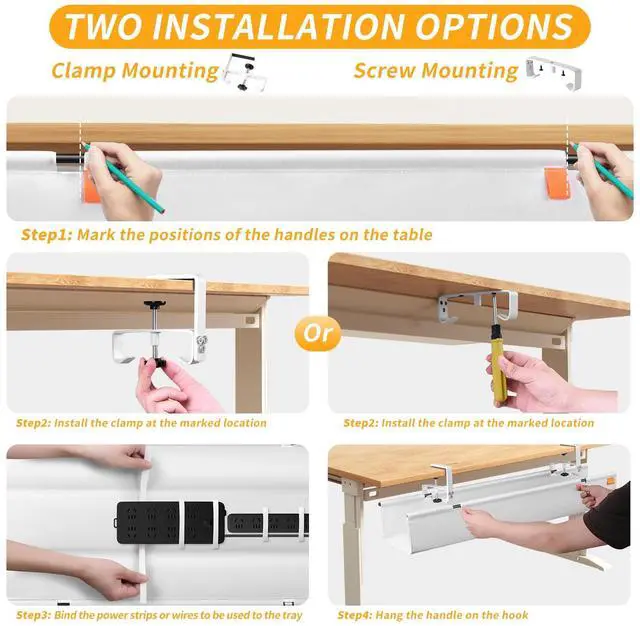 TWO INSTALLATION OPTIONS

Clamp Mounting

Screw Mounting

Step1: Mark the positions of the handles on the table

Or

Step2: Install the clamp at the marked location

Step2: Install the clamp at the marked location

Step3: Bind the power strips or wires to be used to the tray

Step4: Hang the handle on the hook