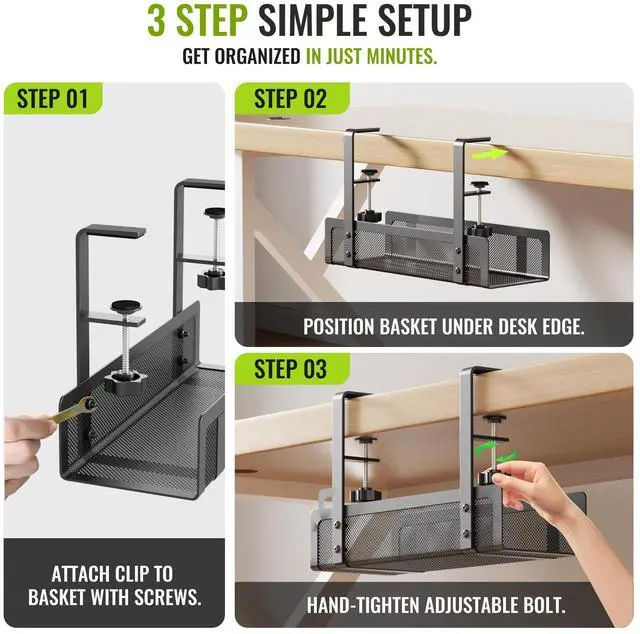 3 STEP SIMPLE SETUP
GET ORGANIZED IN JUST MINUTES.

STEP 01

ATTACH CLIP TO BASKET WITH SCREWS.

STEP 02

POSITION BASKET UNDER DESK EDGE.

STEP 03

HAND-TIGHTEN ADJUSTABLE BOLT.