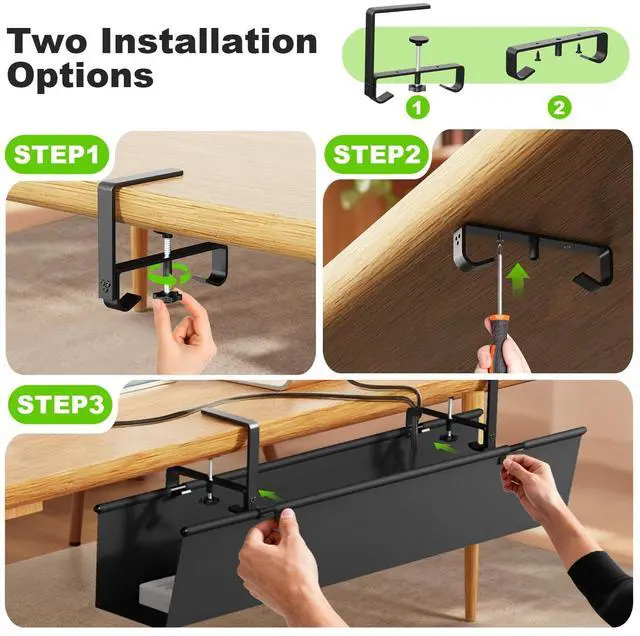 Two Installation Options

1

2

STEP1

STEP2

STEP3