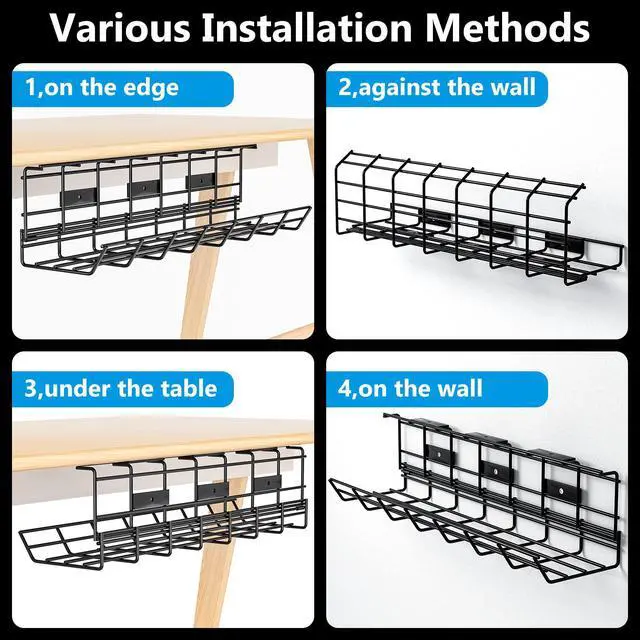 Various Installation Methods

1,on the edge

2,against the wall

3,under the table

4,on the wall