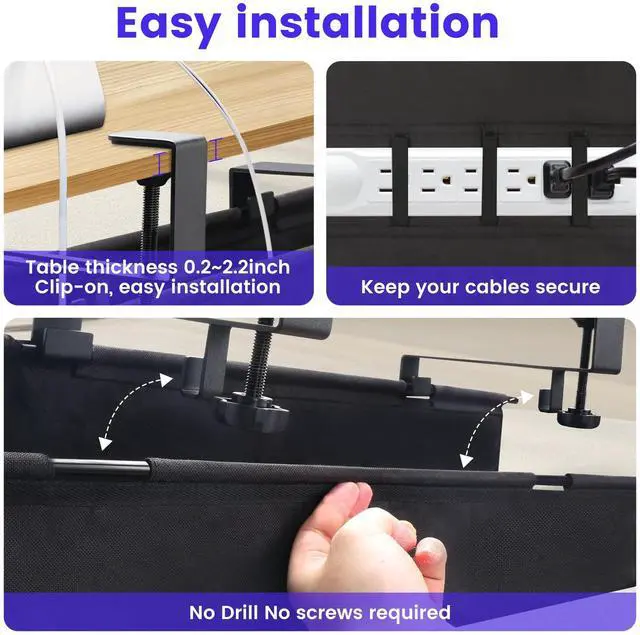 Easy installation

Table thickness 0.2~2.2inch
Clip-on, easy installation

Keep your cables secure

No Drill No screws required