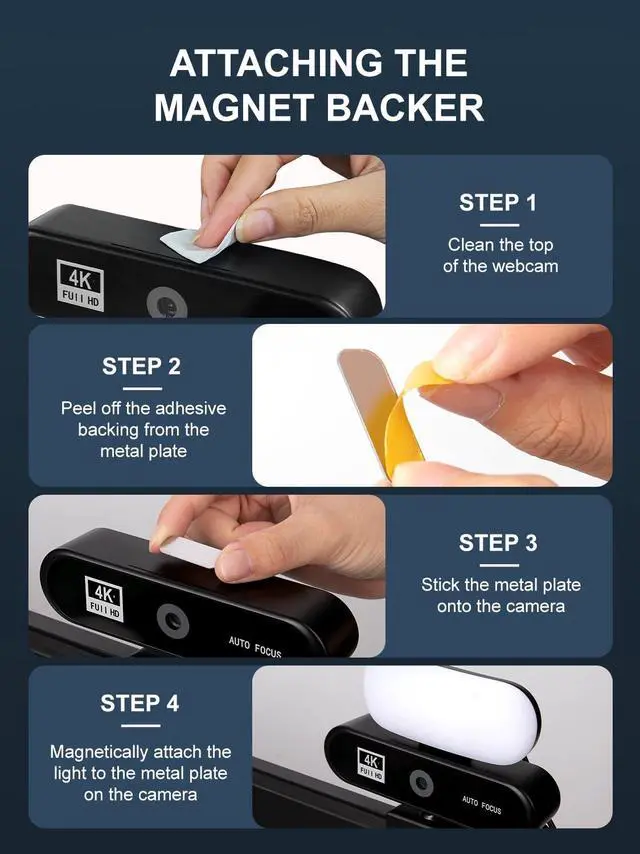 ATTACHING THE MAGNET BACKER

4K
FULL HD

STEP 1

Clean the top of the webcam

STEP 2

Peel off the adhesive backing from the metal plate

4K
FULL HD

AUTO FOCUS

STEP 3

Stick the metal plate onto the camera

STEP 4

Magnetically attach the light to the metal plate on the camera

4K
FULL HD

AUTO FOCUS