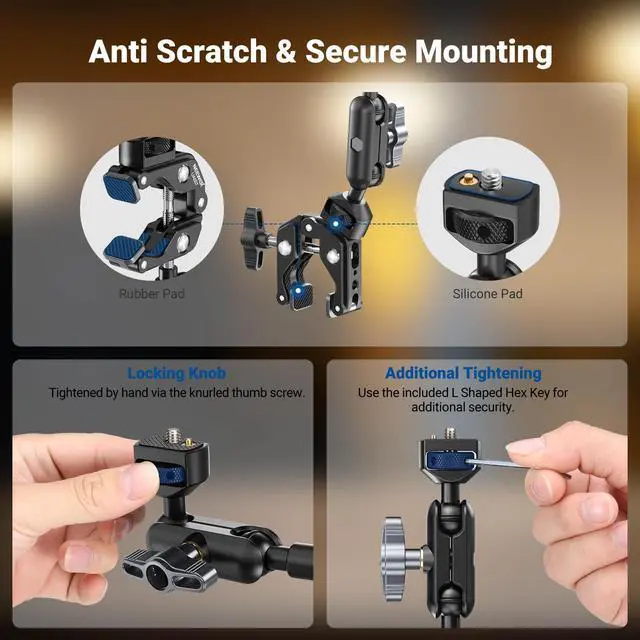 Anti Scratch & Secure Mounting

Rubber Pad

Silicone Pad

Locking Knob

Tightened by hand via the knurled thumb screw.

Additional Tightening

Use the included L Shaped Hex Key for additional security.