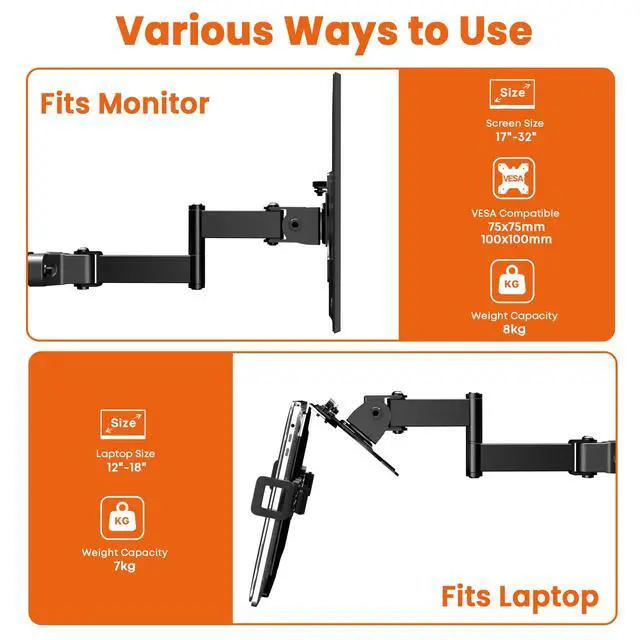 Various Ways to Use

Fits Monitor

Size
Screen Size
17"-32"

VESA
VESA Compatible
75x75mm
100x100mm

KG
Weight Capacity
8kg

Size
Laptop Size
12"-18"

KG
Weight Capacity
7kg

Fits Laptop