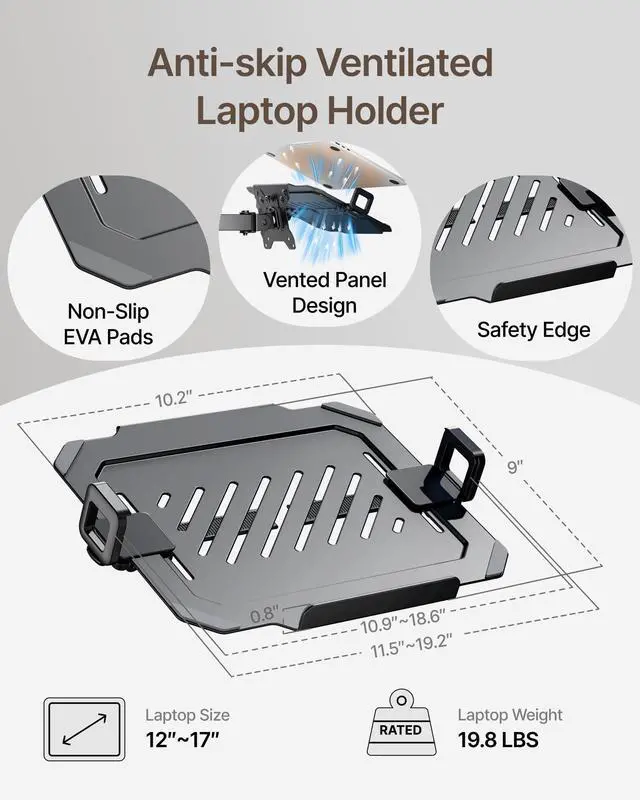 Anti-skip Ventilated Laptop Holder

Non-Slip EVA Pads

Vented Panel Design

Safety Edge

10.2"

9"

0.8"

10.9"~18.6"

11.5"~19.2"

Laptop Size
12"~17"

RATED

Laptop Weight
19.8 LBS