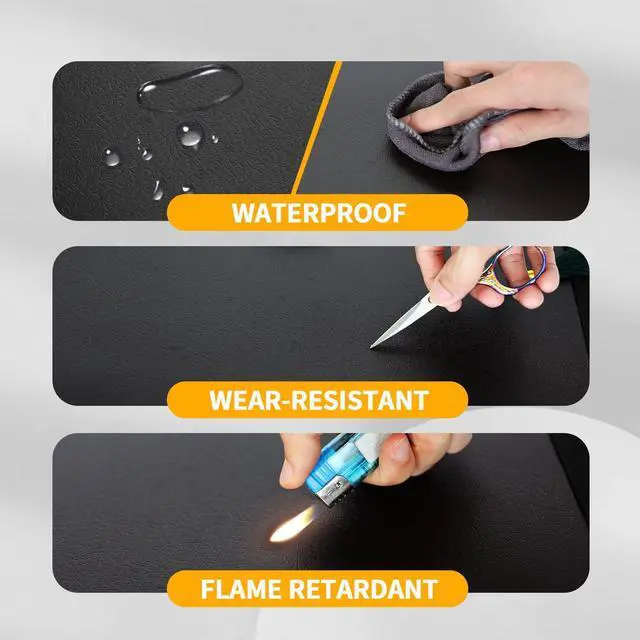 WATERPROOF

WEAR-RESISTANT

FLAME RETARDANT