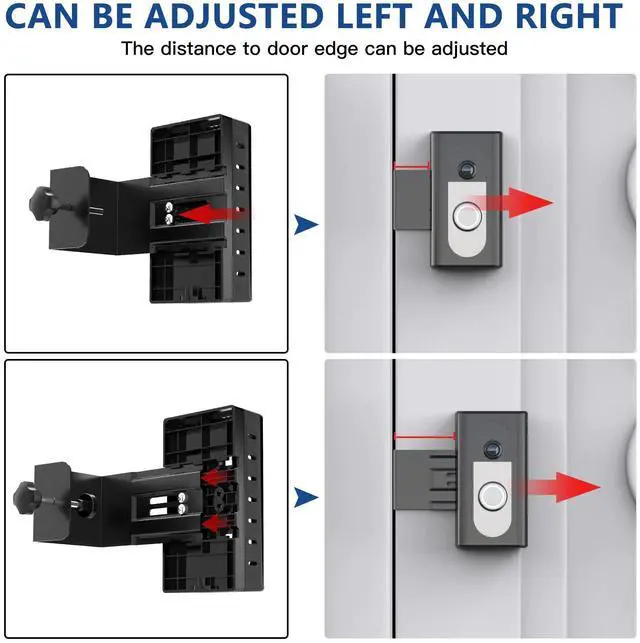 CAN BE ADJUSTED LEFT AND RIGHT

The distance to door edge can be adjusted