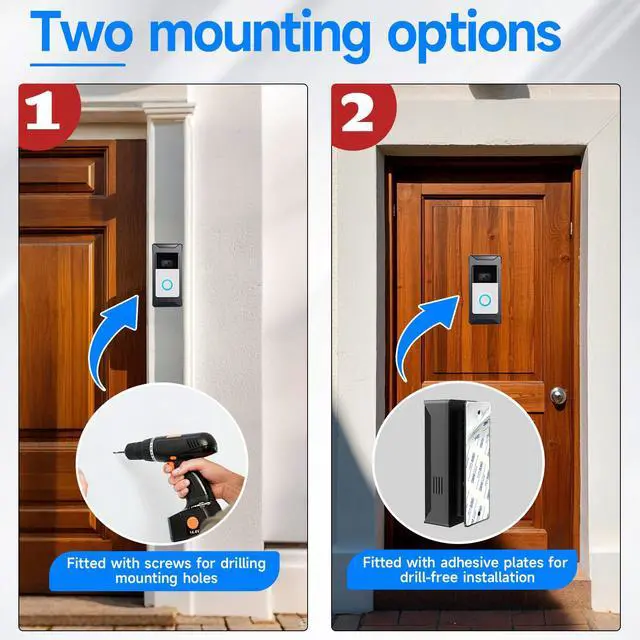 Two mounting options

1

Fitted with screws for drilling mounting holes

2

Fitted with adhesive plates for drill-free installation