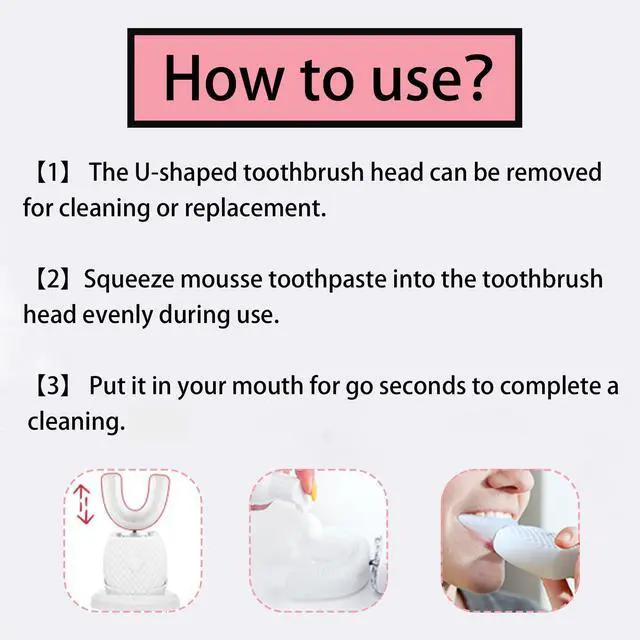 How to use?

【1】 The U-shaped toothbrush head can be removed for cleaning or replacement.

【2】Squeeze mousse toothpaste into the toothbrush head evenly during use.

【3】 Put it in your mouth for go seconds to complete a cleaning.