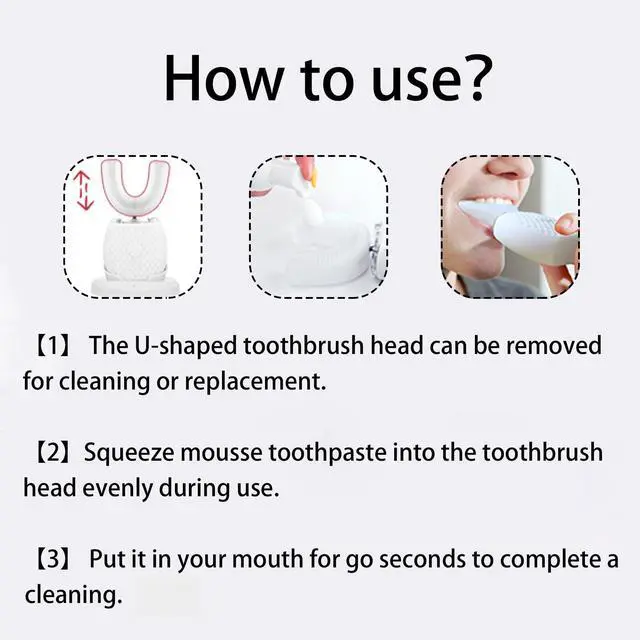 How to use?

【1】 The U-shaped toothbrush head can be removed for cleaning or replacement.

【2】Squeeze mousse toothpaste into the toothbrush head evenly during use.

【3】 Put it in your mouth for go seconds to complete a cleaning.