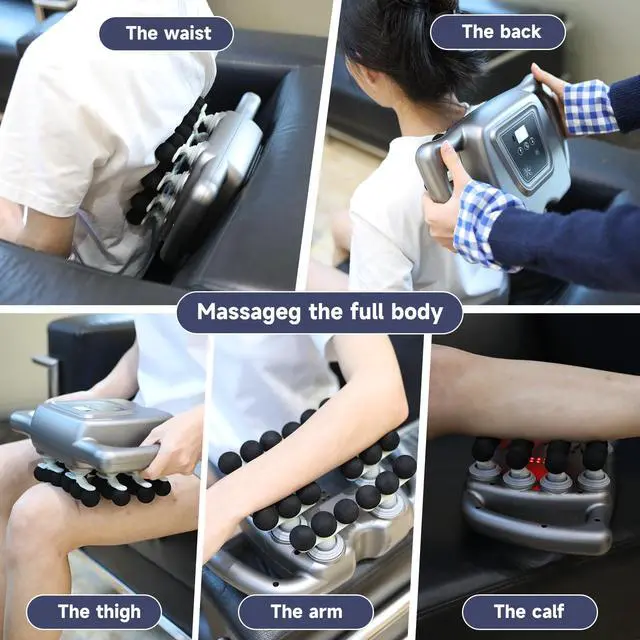 The waist

The back

Massageg the full body

The thigh

The arm

The calf