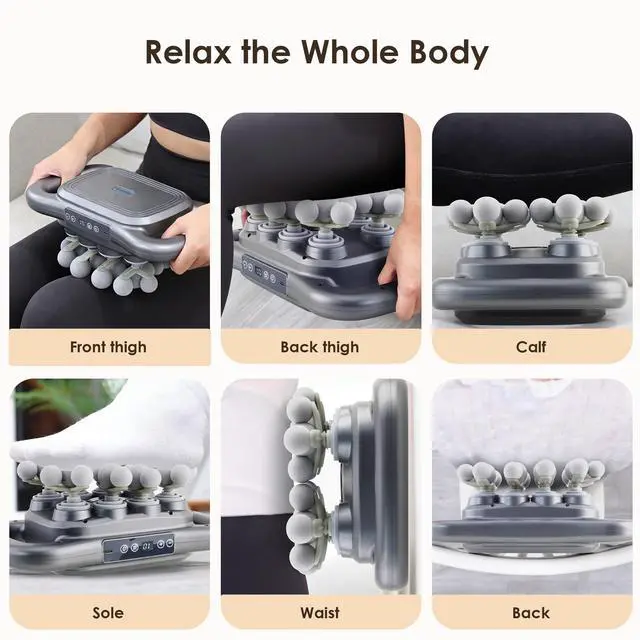 Relax the Whole Body

Front thigh

Back thigh

Calf

Sole

Waist

Back