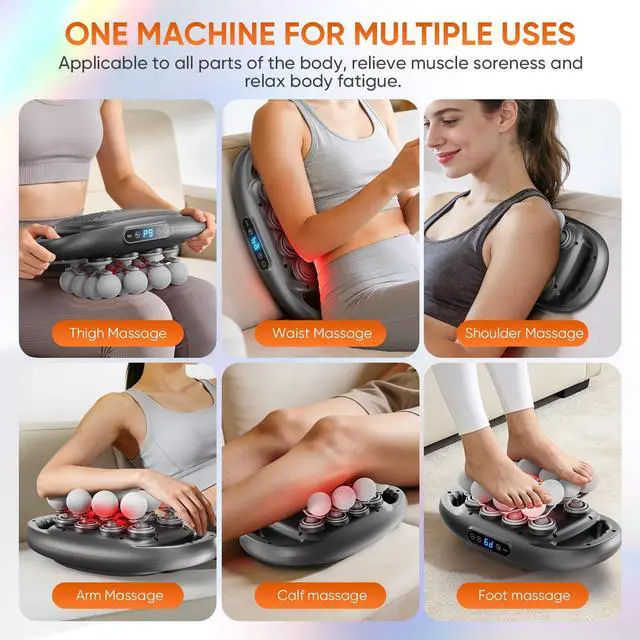 ONE MACHINE FOR MULTIPLE USES

Applicable to all parts of the body, relieve muscle soreness and relax body fatigue.

P9

Thigh Massage

Waist Massage

Shoulder Massage

Arm Massage

Calf massage

6d

Foot massage