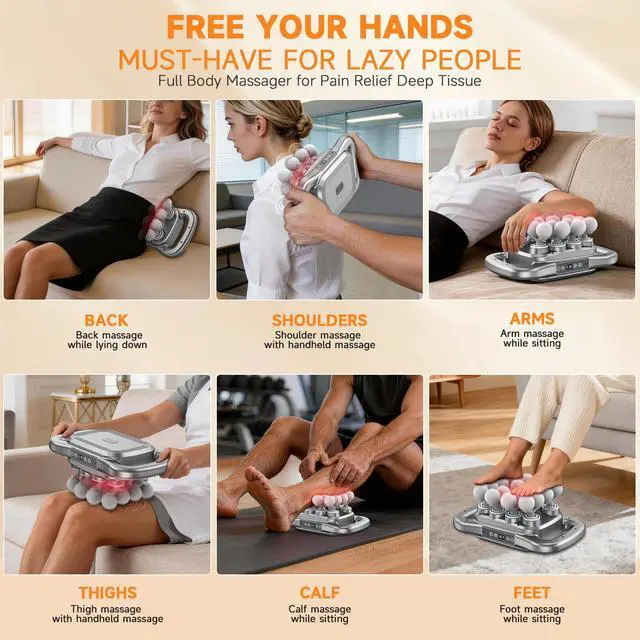 FREE YOUR HANDS
MUST-HAVE FOR LAZY PEOPLE
Full Body Massager for Pain Relief Deep Tissue

BACK
Back massage while lying down

SHOULDERS
Shoulder massage with handheld massage

ARMS
Arm massage while sitting

THIGHS
Thigh massage with handheld massage

CALF
Calf massage while sitting

FEET
Foot massage while sitting