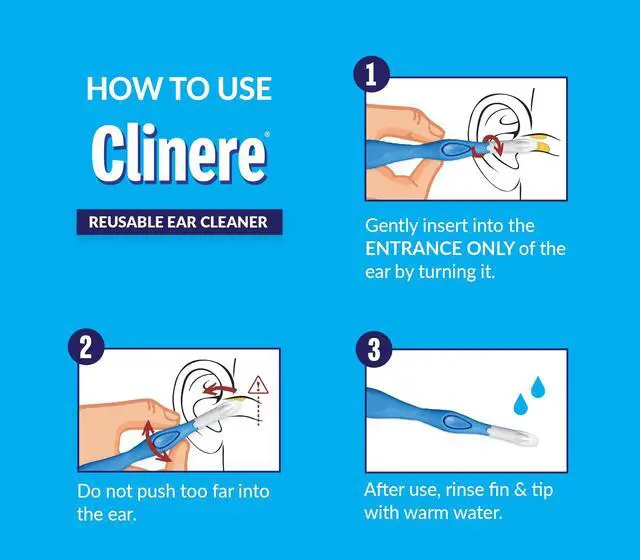 HOW TO USE

Clinere®

REUSABLE EAR CLEANER

1

Gently insert into the ENTRANCE ONLY of the ear by turning it.

2

Do not push too far into the ear.

3

After use, rinse fin & tip with warm water.