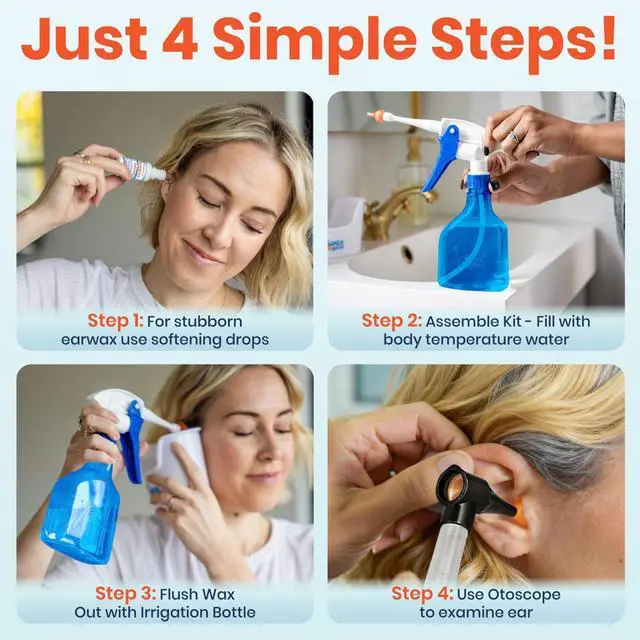 Just 4 Simple Steps!

Step 1: For stubborn earwax use softening drops

Step 2: Assemble Kit - Fill with body temperature water

Step 3: Flush Wax Out with Irrigation Bottle

Step 4: Use Otoscope to examine ear