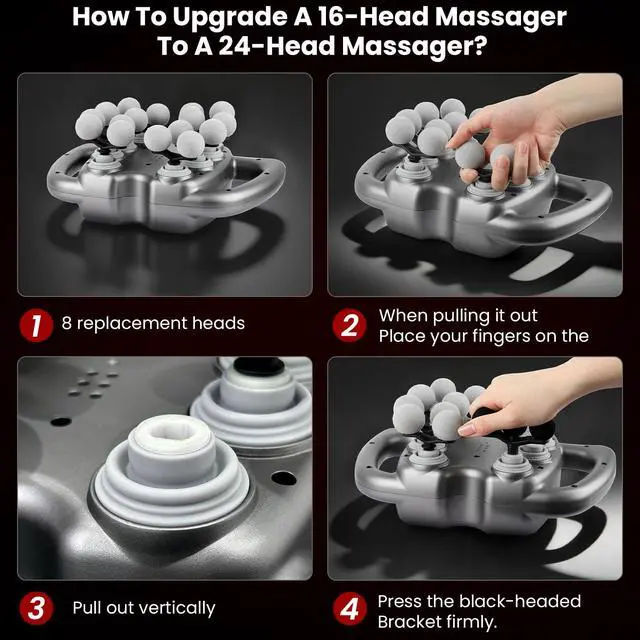 How To Upgrade A 16-Head Massager To A 24-Head Massager?

1 8 replacement heads

2 When pulling it out Place your fingers on the

3 Pull out vertically

4 Press the black-headed Bracket firmly.