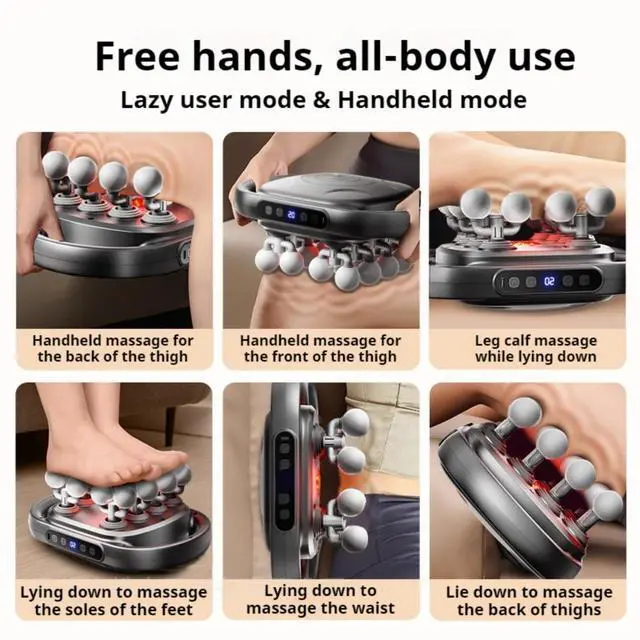 Free hands, all-body use
Lazy user mode & Handheld mode

20

02

Handheld massage for the back of the thigh

Handheld massage for the front of the thigh

Leg calf massage while lying down

02

Lying down to massage the soles of the feet

Lying down to massage the waist

Lie down to massage the back of thighs