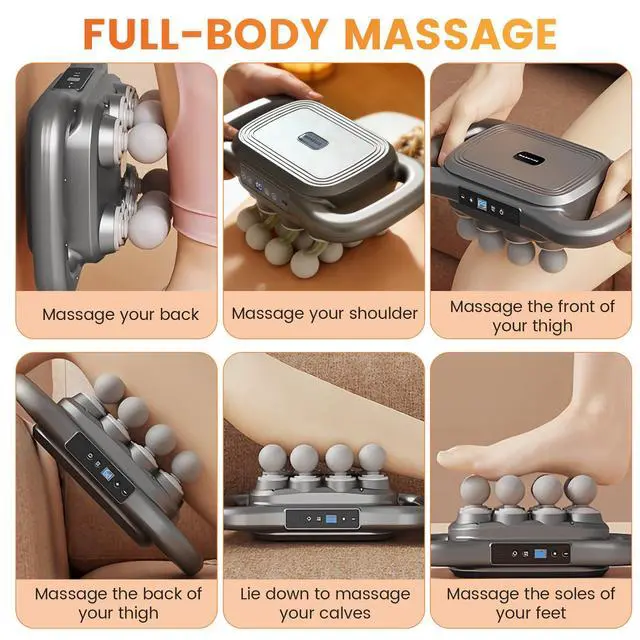 FULL-BODY MASSAGE

Massage your back

Massage your shoulder

Massage the front of your thigh

Massage the back of your thigh

Lie down to massage your calves

Massage the soles of your feet